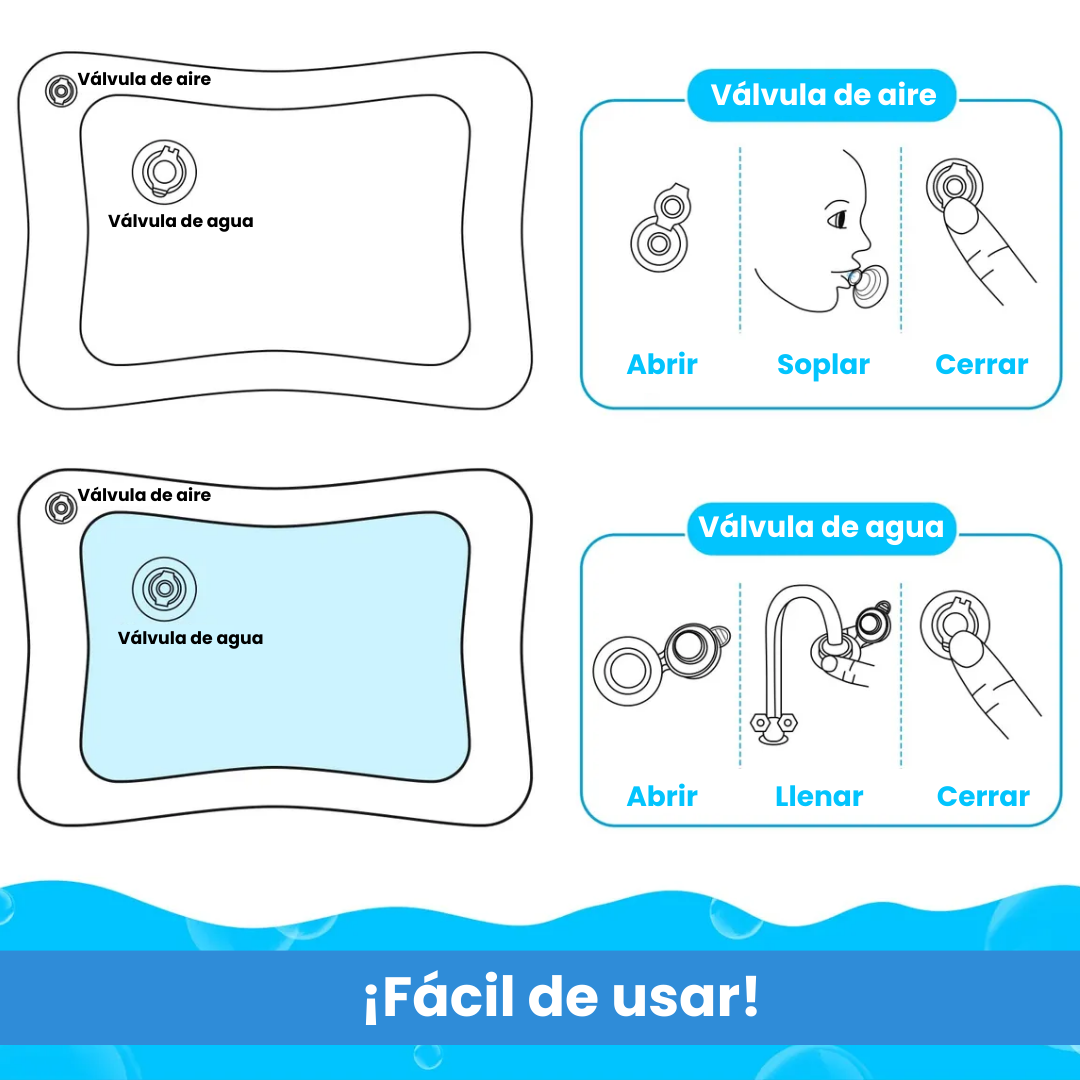 Válvula de aire

Válvula de agua

Válvula de aire

Abrir

Soplar

Cerrar

Válvula de aire

Válvula de agua

Válvula de agua

Abrir

Llenar

Cerrar

¡Fácil de usar!